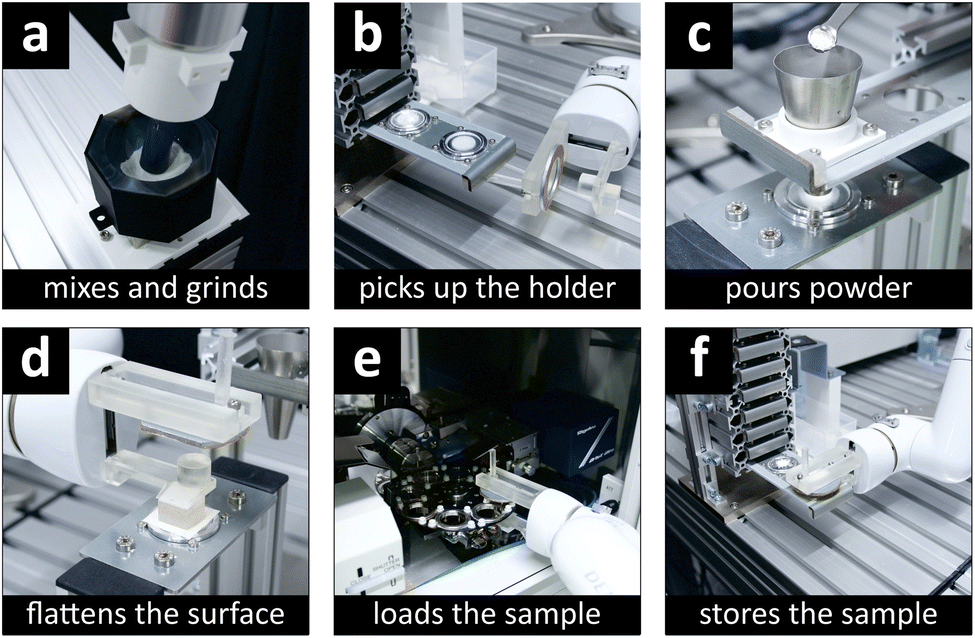 a

mixes and grinds

b

picks up the holder

c

pours powder

d

flattens the surface

e

loads the sample

f

stores the sample