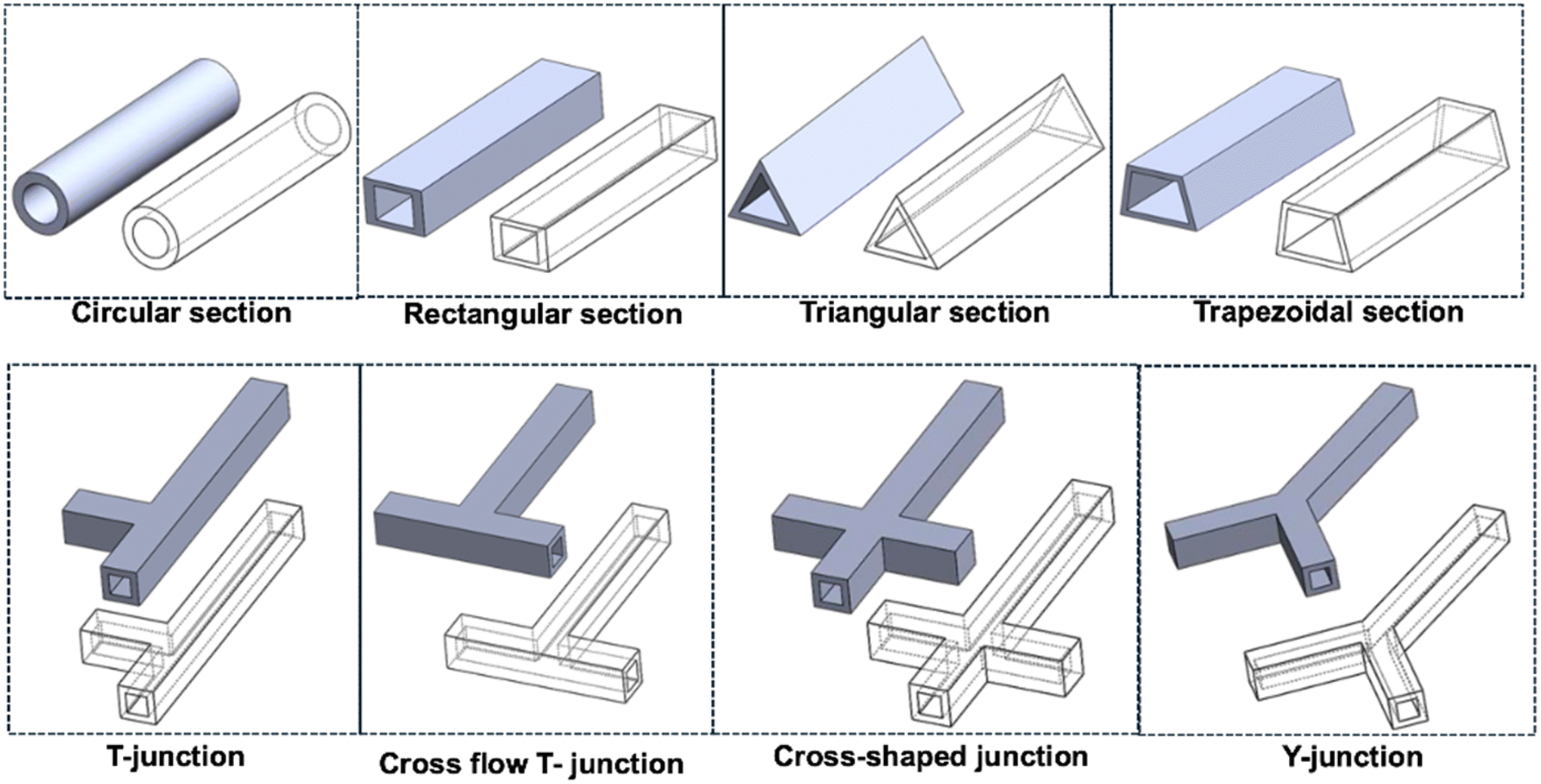 Circular section

Rectangular section

Triangular section

Trapezoidal section

T-junction

Cross flow T- junction

Cross-shaped junction

Y-junction